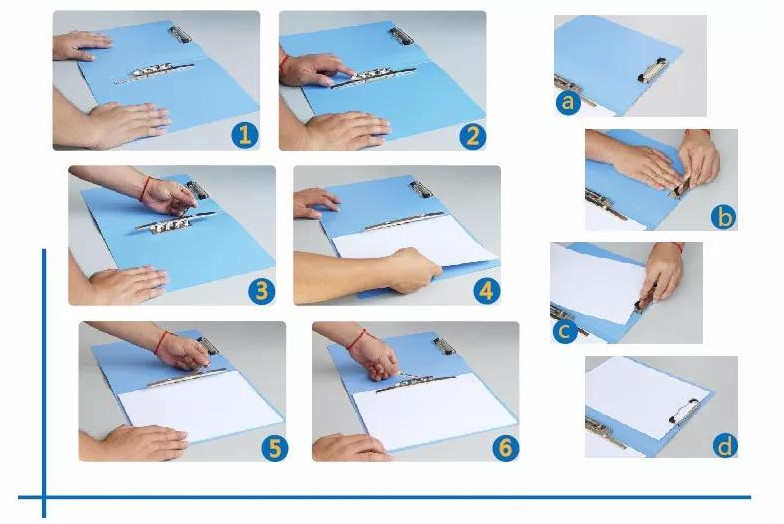 1
2
3
4
5
6
a
b
c
d