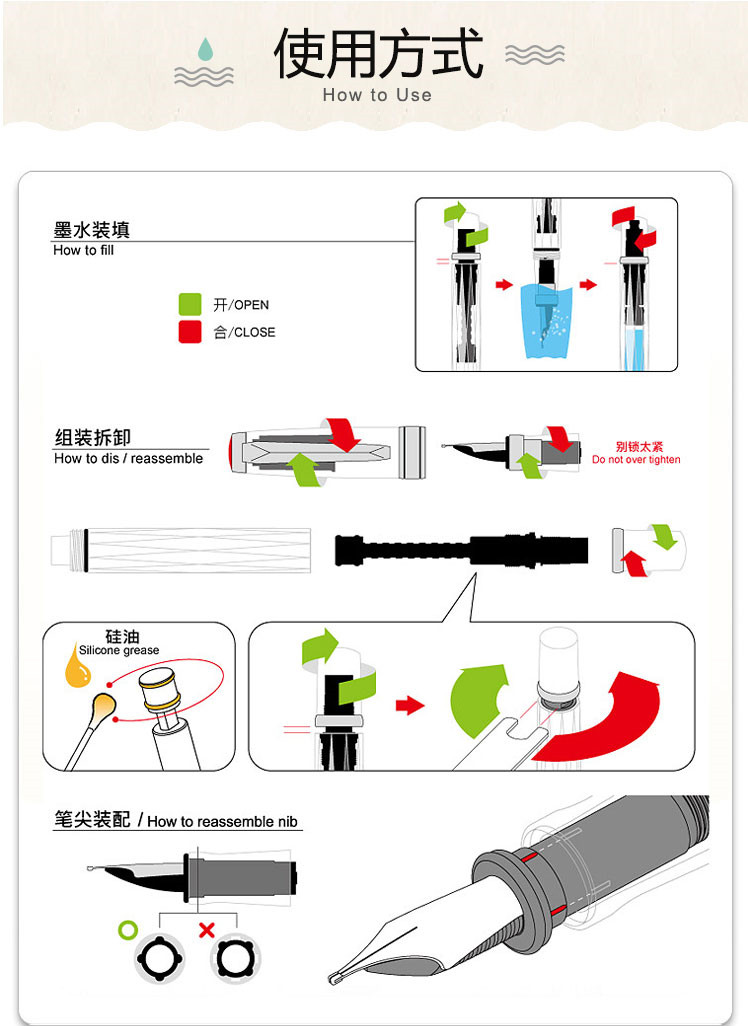 使用方式
How to Use

墨水装填
How to fill

开/OPEN
合/CLOSE

组装拆卸
How to dis / reassemble

别锁太紧
Do not over tighten

硅油
Silicone grease

笔尖装配 / How to reassemble nib